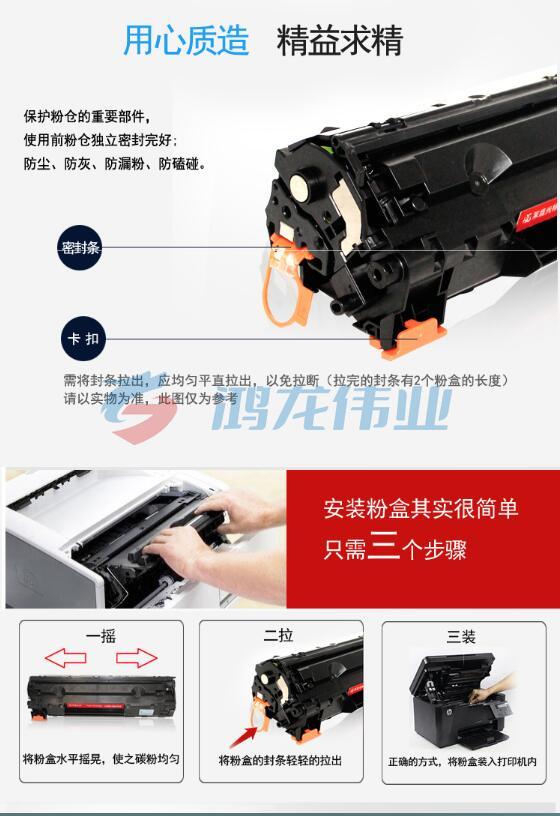 用心质造　精益求精

保护粉仓的重要部件，
使用前粉仓独立密封完好；
防尘、防灰、防漏粉、防磕碰。

密封条

卡 扣

需将封条拉出，应均匀平直拉出，以免拉断（拉完的封条有2个粉盒的长度）
请以实物为准，此图仅为参考

鸿龙伟业

安装粉盒其实很简单
只需三个步骤

一摇
将粉盒水平摇晃，使之碳粉均匀

二拉
将粉盒的封条轻轻的拉出

三装
正确的方式，将粉盒装入打印机内